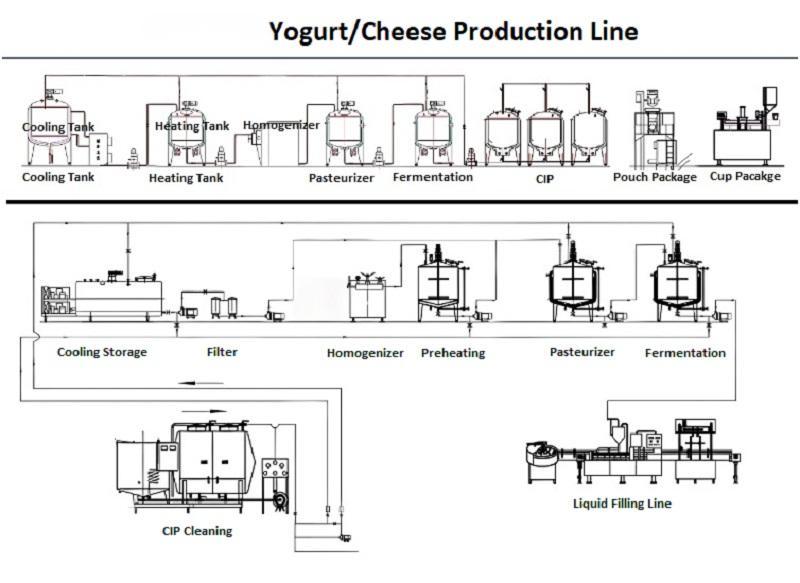 Yogurt/Cheese Production Line

Cooling Tank
Heating Tank
Homogenizer

Cooling Tank
Heating Tank
Pasteurizer
Fermentation
CIP
Pouch Package
Cup Pacakge

Cooling Storage
Filter
Homogenizer
Preheating
Pasteurizer
Fermentation

CIP Cleaning
Liquid Filling Line